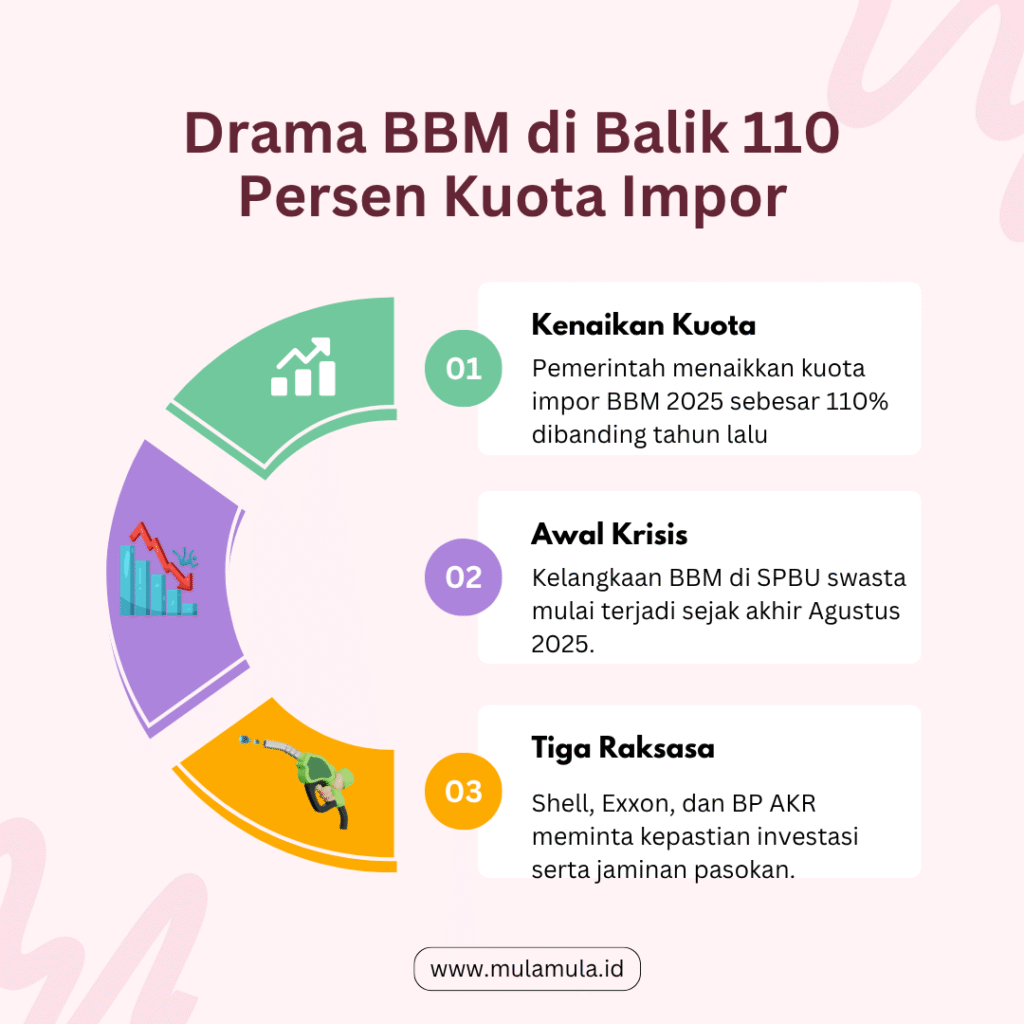 Drama BBM di Balik 110 Persen Kuota Impor

01

Kenaikan Kuota

Pemerintah menaikkan kuota impor BBM 2025 sebesar 110% dibanding tahun lalu

02

Awal Krisis

Kelangkaan BBM di SPBU swasta mulai terjadi sejak akhir Agustus 2025.

03

Tiga Raksasa

Shell, Exxon, dan BP AKR meminta kepastian investasi serta jaminan pasokan.

www.mulamula.id