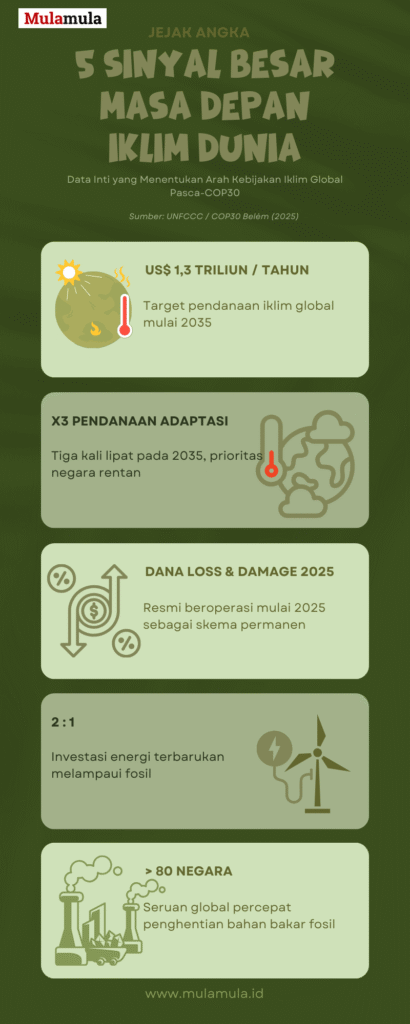 Mulamula

JEJAK ANGKA

5 SINYAL BESAR MASA DEPAN IKLIM DUNIA

Data Inti yang Menentukan Arah Kebijakan Iklim Global Pasca-COP30

Sumber: UNFCCC / COP30 Belém (2025)

US$ 1,3 TRILIUN / TAHUN

Target pendanaan iklim global mulai 2035

X3 PENDANAAN ADAPTASI

Tiga kali lipat pada 2035, prioritas negara rentan

DANA LOSS & DAMAGE 2025

Resmi beroperasi mulai 2025 sebagai skema permanen

2 : 1

Investasi energi terbarukan melampaui fosil

> 80 NEGARA

Seruan global percepat penghentian bahan bakar fosil

www.mulamula.id