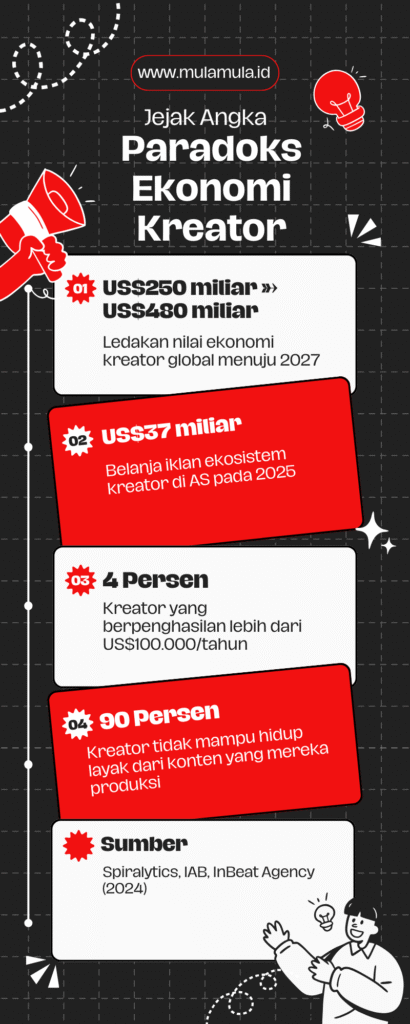 www.mulamula.id

Jejak Angka
Paradoks Ekonomi Kreator

01 US$250 miliar » US$480 miliar
Ledakan nilai ekonomi kreator global menuju 2027

02 US$37 miliar
Belanja iklan ekosistem kreator di AS pada 2025

03 4 Persen
Kreator yang berpenghasilan lebih dari US$100.000/tahun

04 90 Persen
Kreator tidak mampu hidup layak dari konten yang mereka produksi

Sumber
Spiralytics, IAB, InBeat Agency (2024)